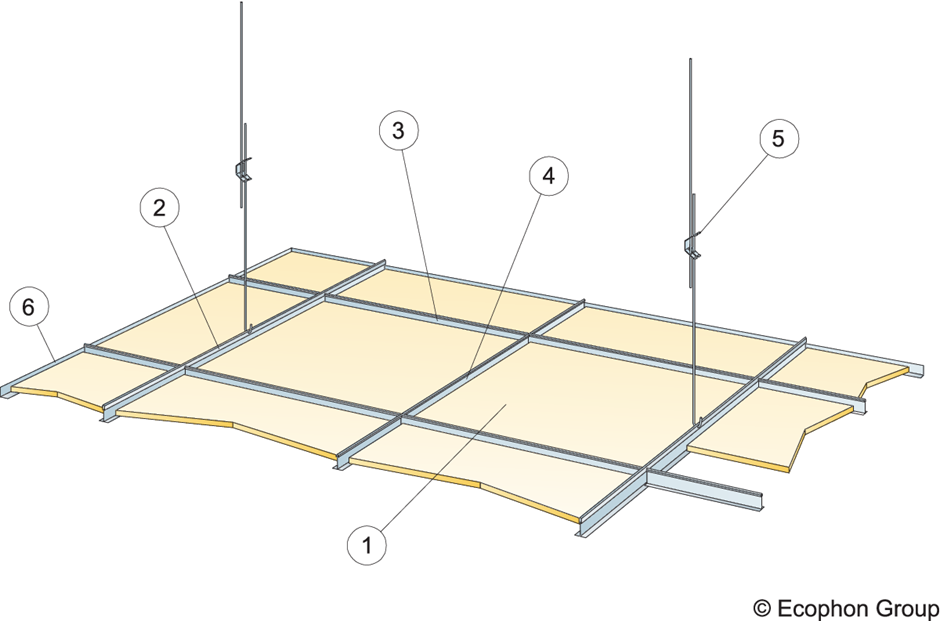 3
5
4
2
6
1
© Ecophon Group