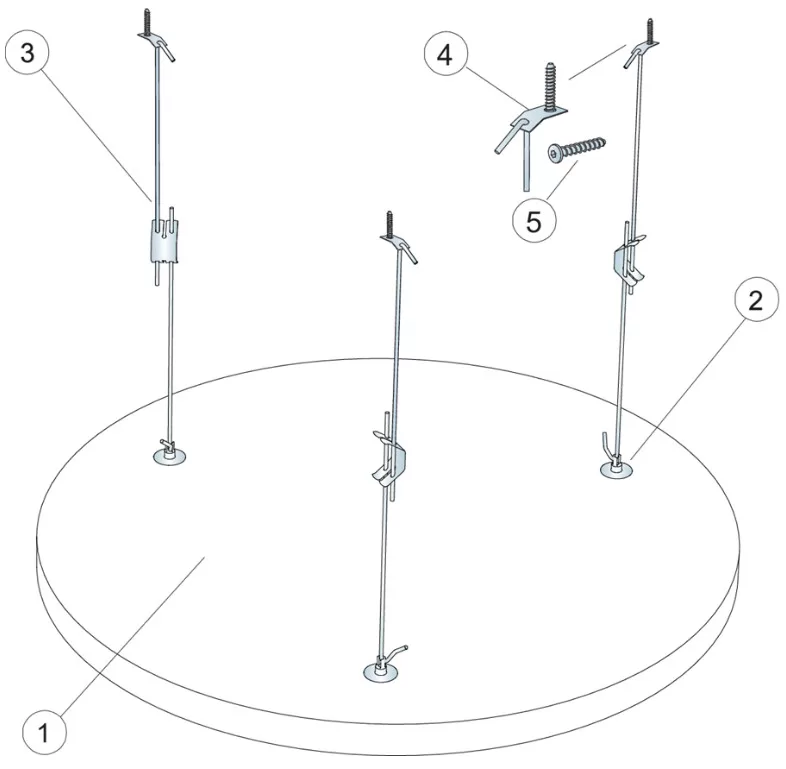 3
4
5
2
1