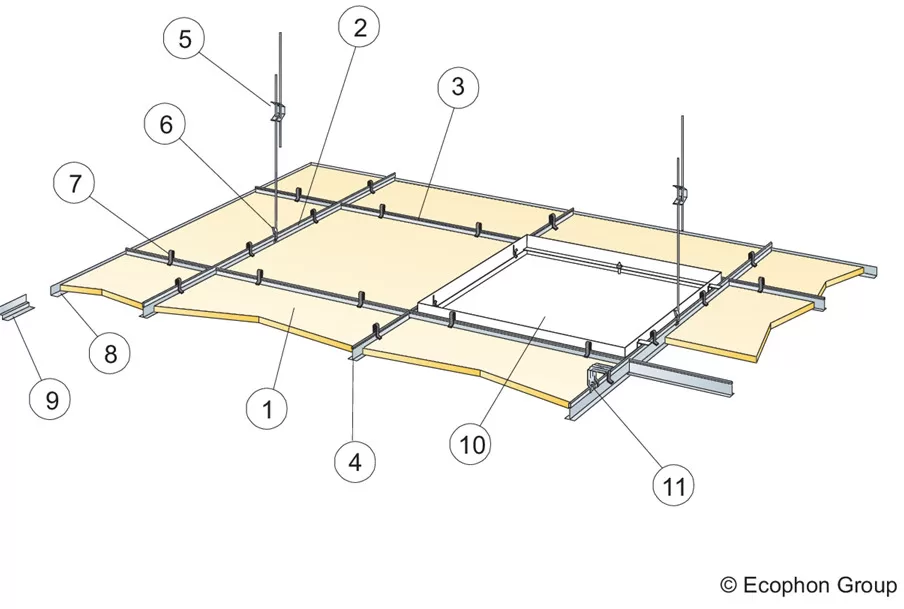 5
2
3
6
7
8
9
1
4
10
11
© Ecophon Group