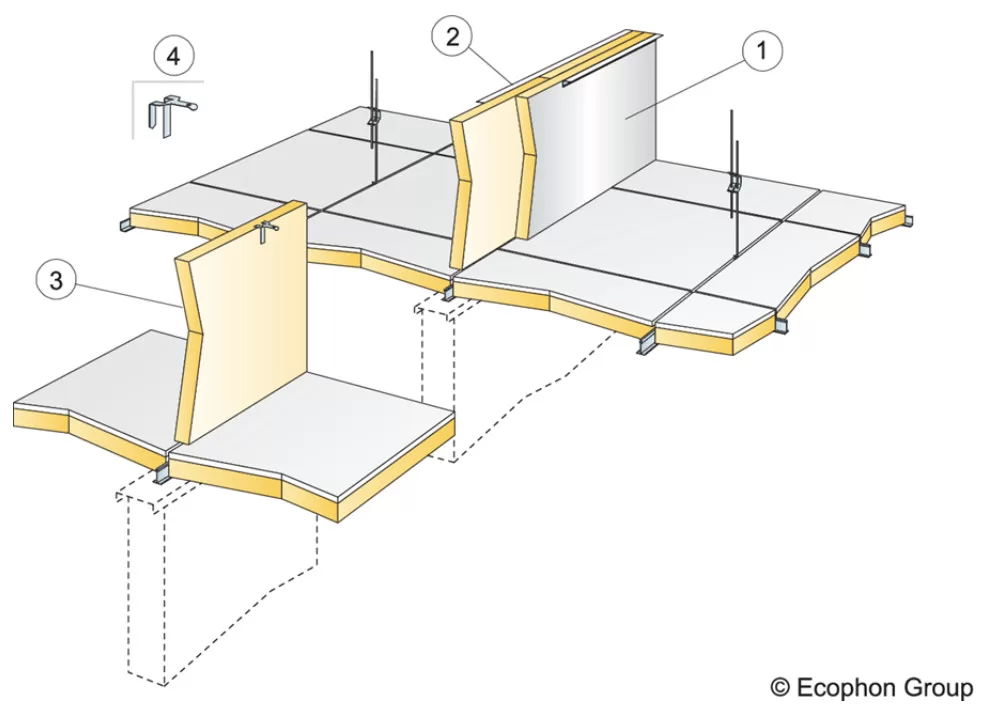 4

2

1

3

© Ecophon Group