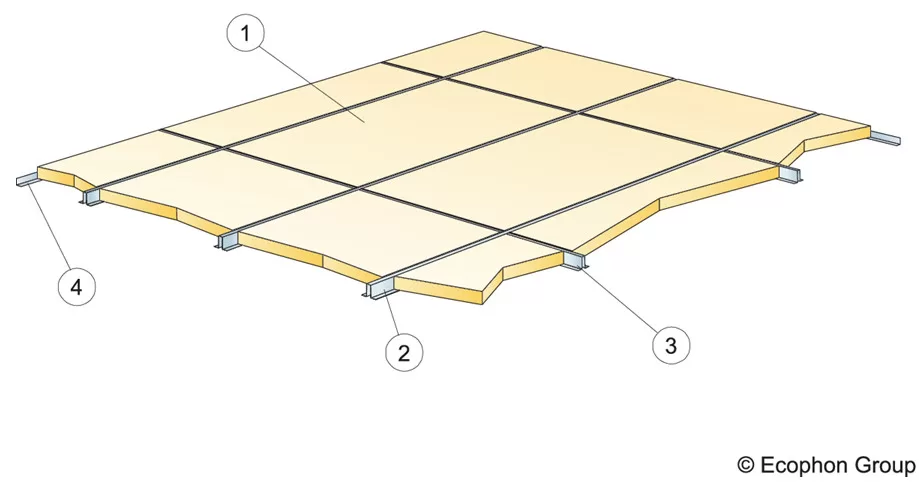 1
4
2
3
© Ecophon Group