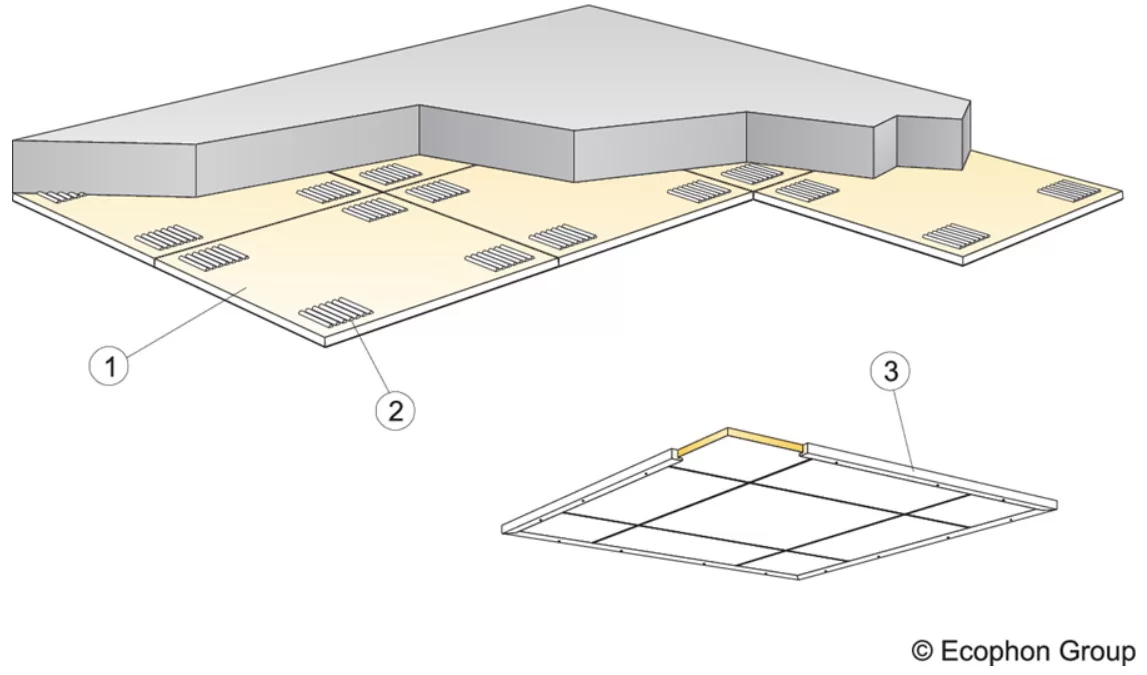 1
2
3
© Ecophon Group